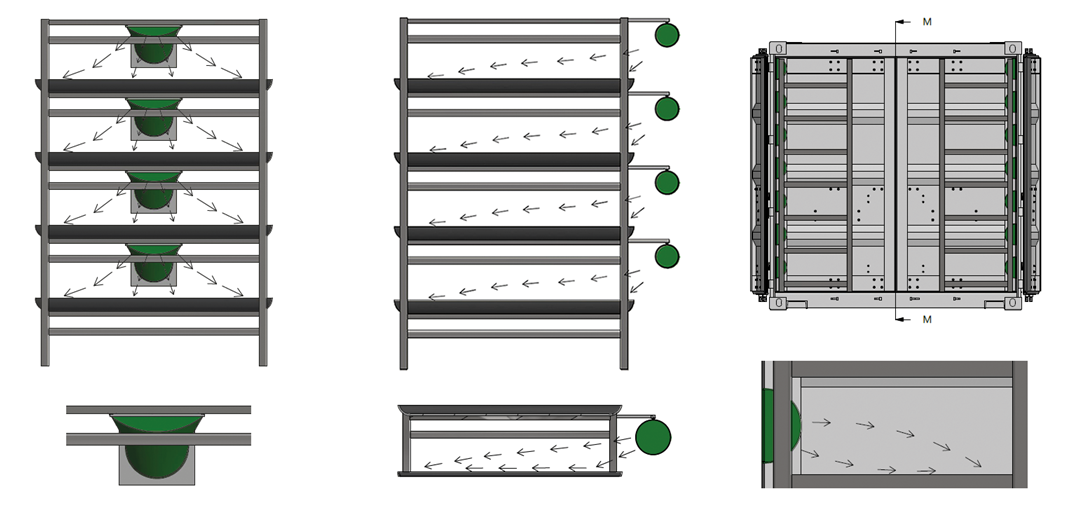 M

M